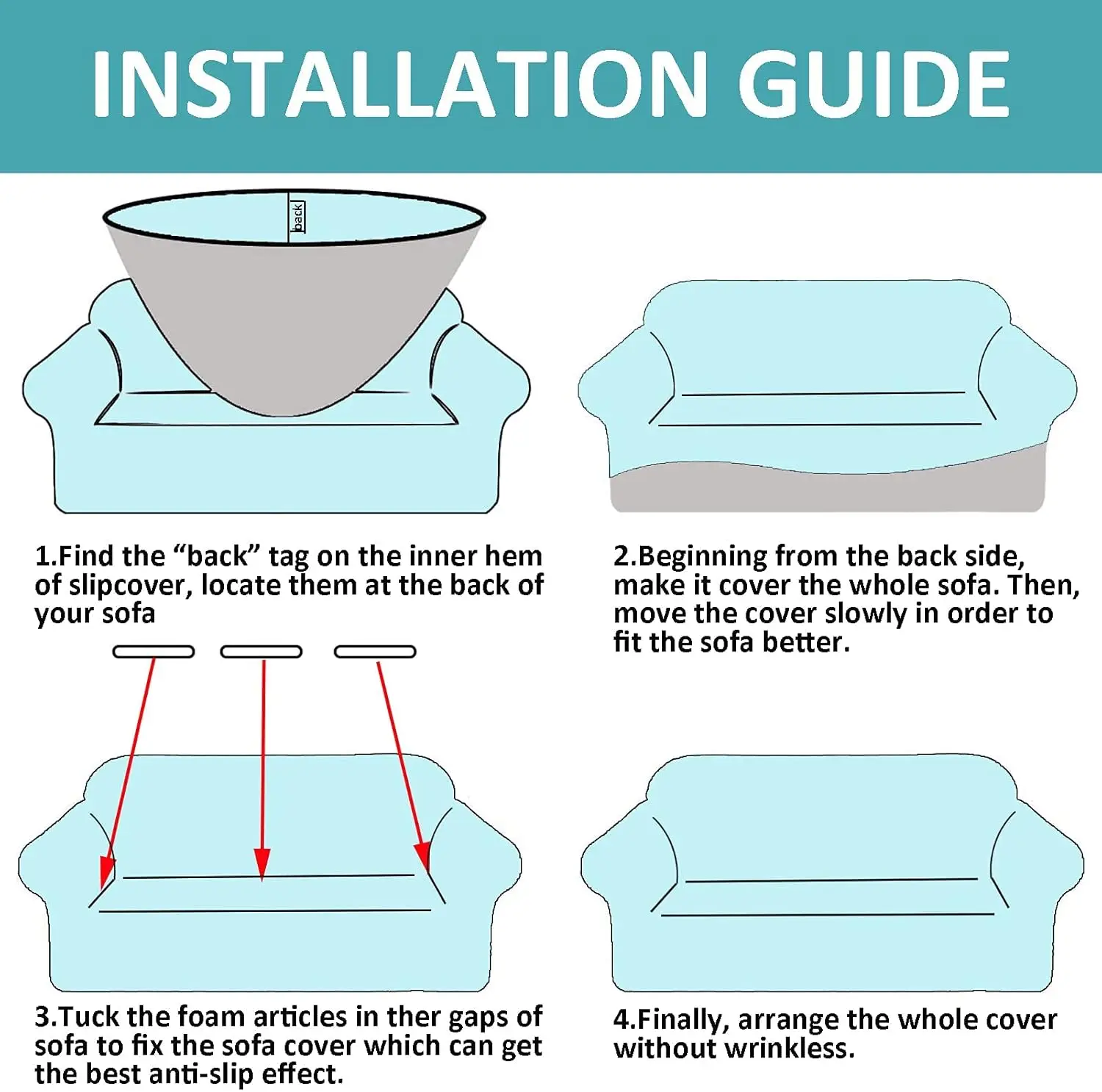 INSTALLATION GUIDE

back

1.Find the “back” tag on the inner hem of slipcover, locate them at the back of your sofa

2.Beginning from the back side, make it cover the whole sofa. Then, move the cover slowly in order to fit the sofa better.

3.Tuck the foam articles in ther gaps of sofa to fix the sofa cover which can get the best anti-slip effect.

4.Finally, arrange the whole cover without wrinkless.